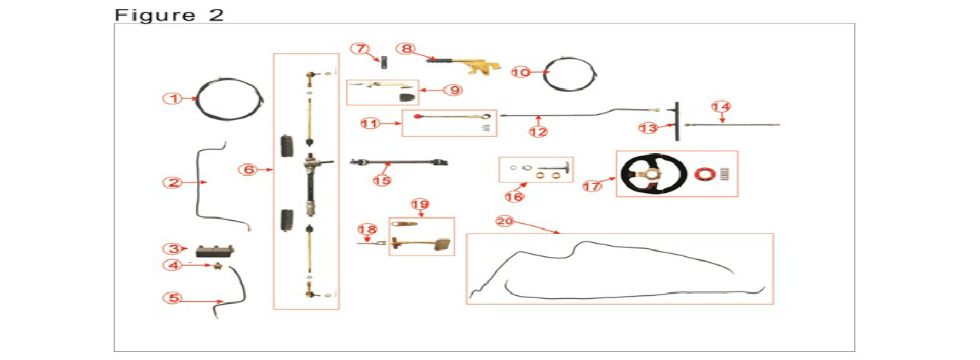 Figure 2

1
2
3
4
5
6
7
8
9
10
11
12
13
14
15
16
17
18
19
20