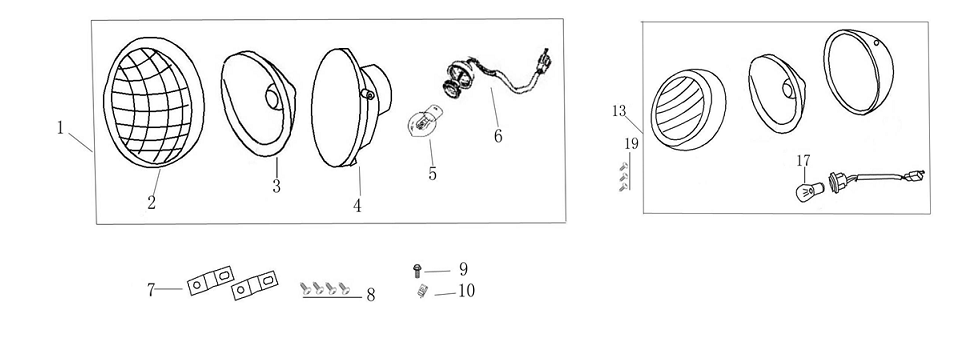 1
2
3
4
5
6
13
19
17
7
8
9
10